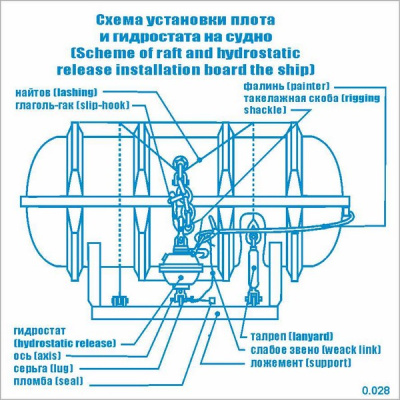 Схема установки плота и гидростата на судно (Scheme of raft and hydrostatic release installation board the ship)

найтов (lashing)
глаголь-гак (slip-hook)

фалинь (painter)
такелажная скоба (rigging shackle)

гидростат (hydrostatic release)
ось (axis)
серьга (lug)
пломба (seal)

талреп (lanyard)
слабое звено (weack link)
ложемент (support)

0.028